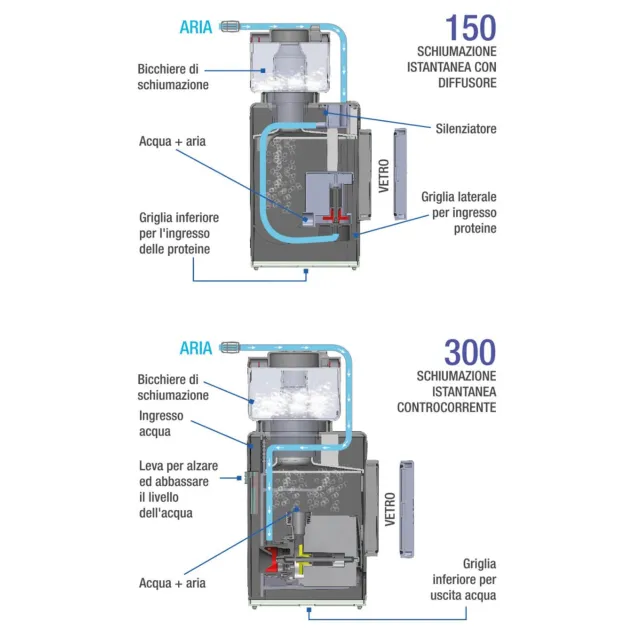 ARIA

150
SCHIUMAZIONE ISTANTANEA CON DIFFUSORE

Bicchiere di schiumazione

Silenziatore

Acqua + aria

VETRO

Griglia laterale per ingresso proteine

Griglia inferiore per l'ingresso delle proteine

ARIA

300
SCHIUMAZIONE ISTANTANEA CONTROCORRENTE

Bicchiere di schiumazione

Ingresso acqua

Leva per alzare ed abbassare il livello dell'acqua

VETRO

Acqua + aria

Griglia inferiore per uscita acqua