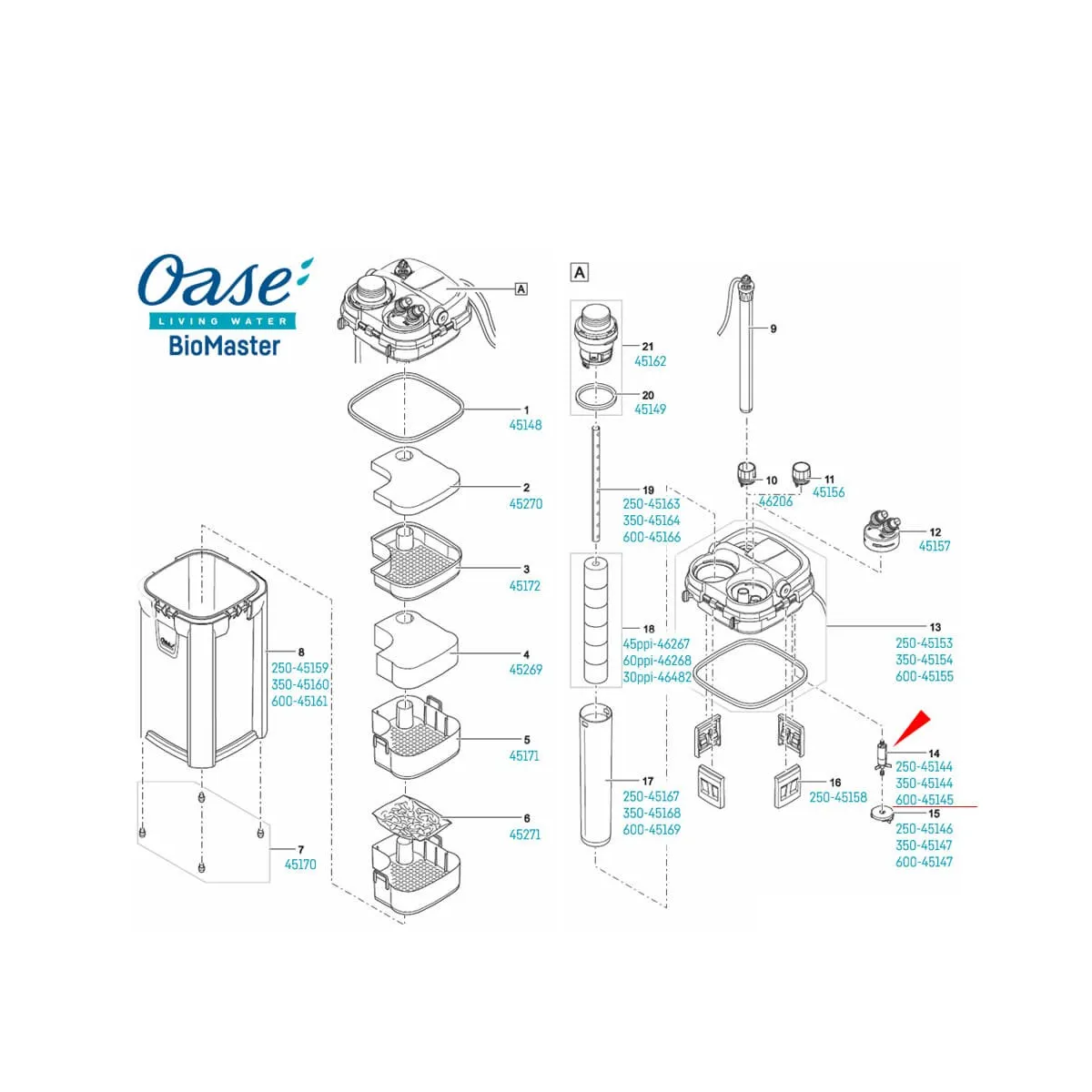 Oase
LIVING WATER
BioMaster

A

1
45148

2
45270

3
45172

4
45269

5
45171

6
45271

8
250-45159
350-45160
600-45161

7
45170

A

21
45162

20
45149

19
250-45163
350-45164
600-45166

18
45ppi-46267
60ppi-46268
30ppi-46482

17
250-45167
350-45168
600-45169

9

10
46206

11
45156

12
45157

13
250-45153
350-45154
600-45155

14
250-45144
350-45144
600-45145

15
250-45146
350-45147
600-45147

16
250-45158