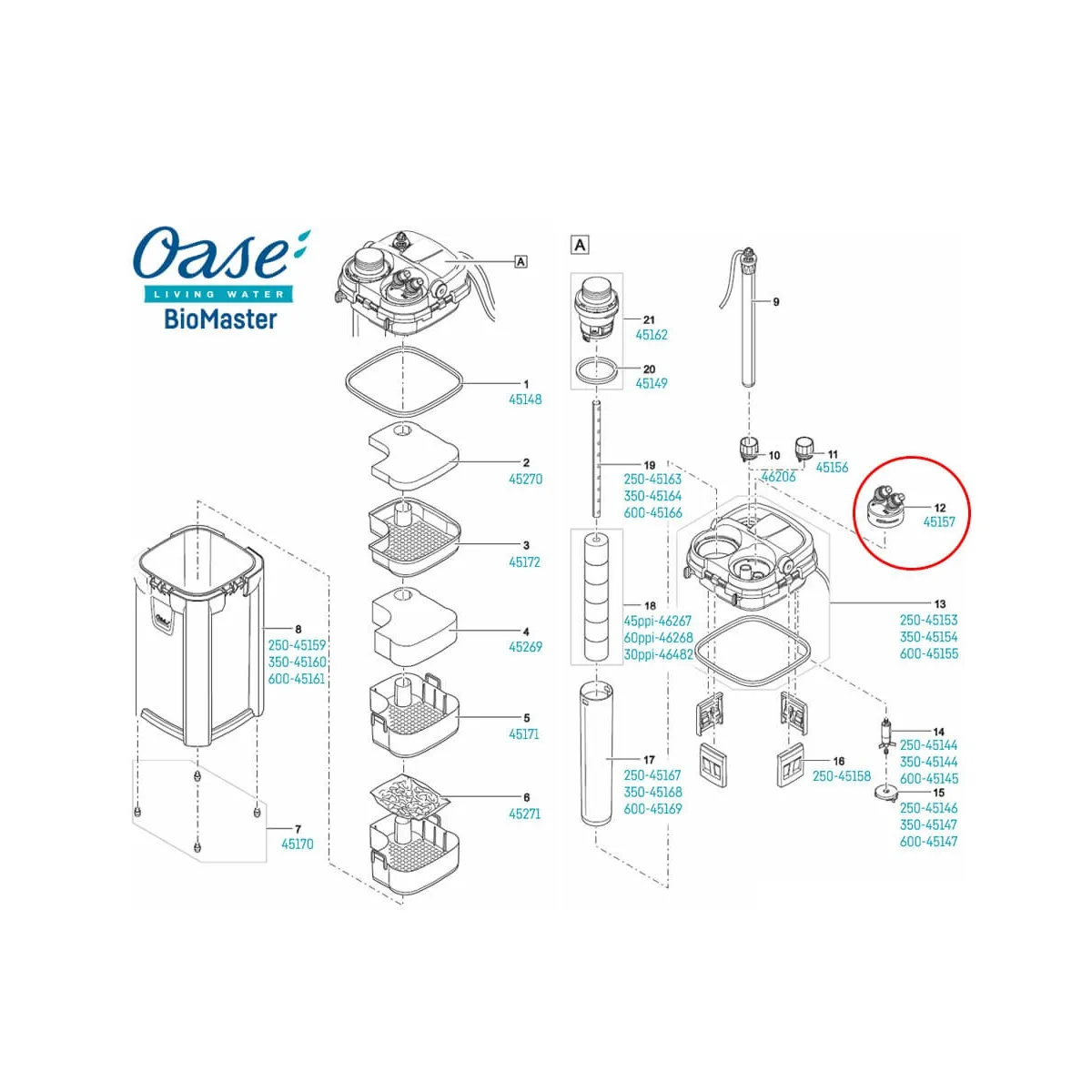 Oase
LIVING WATER
BioMaster

A

1
45148

2
45270

3
45172

4
45269

5
45171

6
45271

8
250-45159
350-45160
600-45161

7
45170

A

21
45162

20
45149

19
250-45163
350-45164
600-45166

18
45ppi-46267
60ppi-46268
30ppi-46482

17
250-45167
350-45168
600-45169

9

10
46206

11
45156

12
45157

13
250-45153
350-45154
600-45155

14
250-45144
350-45144
600-45145

15
250-45146
350-45147
600-45147

16
250-45158